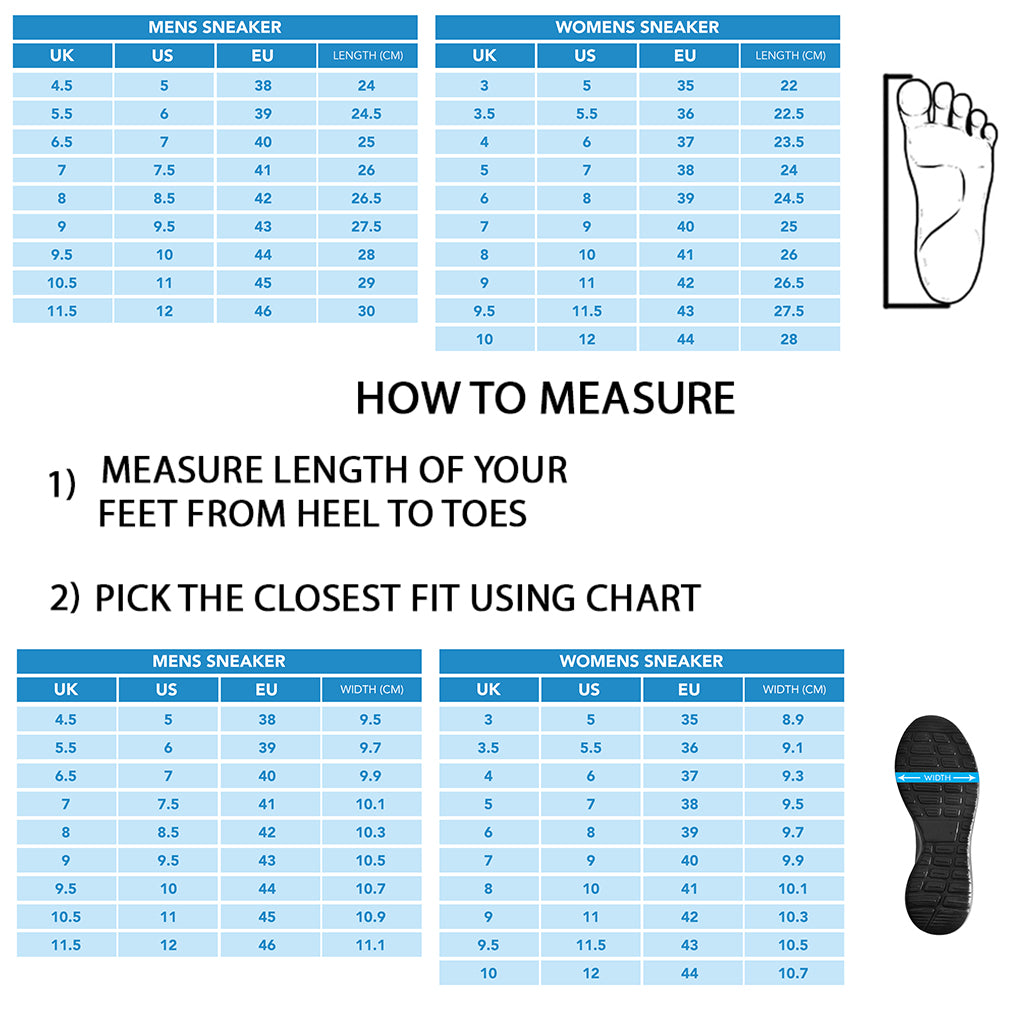 MENS SNEAKER

| UK | US | EU | LENGTH (CM) |
|---|---|---|---|
| 4.5 | 5 | 38 | 24 |
| 5.5 | 6 | 39 | 24.5 |
| 6.5 | 7 | 40 | 25 |
| 7 | 7.5 | 41 | 26 |
| 8 | 8.5 | 42 | 26.5 |
| 9 | 9.5 | 43 | 27.5 |
| 9.5 | 10 | 44 | 28 |
| 10.5 | 11 | 45 | 29 |
| 11.5 | 12 | 46 | 30 |

WOMENS SNEAKER

| UK | US | EU | LENGTH (CM) |
|---|---|---|---|
| 3 | 5 | 35 | 22 |
| 3.5 | 5.5 | 36 | 22.5 |
| 4 | 6 | 37 | 23.5 |
| 5 | 7 | 38 | 24 |
| 6 | 8 | 39 | 24.5 |
| 7 | 9 | 40 | 25 |
| 8 | 10 | 41 | 26 |
| 9 | 11 | 42 | 26.5 |
| 9.5 | 11.5 | 43 | 27.5 |
| 10 | 12 | 44 | 28 |

HOW TO MEASURE

1) MEASURE LENGTH OF YOUR FEET FROM HEEL TO TOES

2) PICK THE CLOSEST FIT USING CHART

MENS SNEAKER

| UK | US | EU | WIDTH (CM) |
|---|---|---|---|
| 4.5 | 5 | 38 | 9.5 |
| 5.5 | 6 | 39 | 9.7 |
| 6.5 | 7 | 40 | 9.9 |
| 7 | 7.5 | 41 | 10.1 |
| 8 | 8.5 | 42 | 10.3 |
| 9 | 9.5 | 43 | 10.5 |
| 9.5 | 10 | 44 | 10.7 |
| 10.5 | 11 | 45 | 10.9 |
| 11.5 | 12 | 46 | 11.1 |

WOMENS SNEAKER

| UK | US | EU | WIDTH (CM) |
|---|---|---|---|
| 3 | 5 | 35 | 8.9 |
| 3.5 | 5.5 | 36 | 9.1 |
| 4 | 6 | 37 | 9.3 |
| 5 | 7 | 38 | 9.5 |
| 6 | 8 | 39 | 9.7 |
| 7 | 9 | 40 | 9.9 |
| 8 | 10 | 41 | 10.1 |
| 9 | 11 | 42 | 10.3 |
| 9.5 | 11.5 | 43 | 10.5 |
| 10 | 12 | 44 | 10.7 |

WIDTH