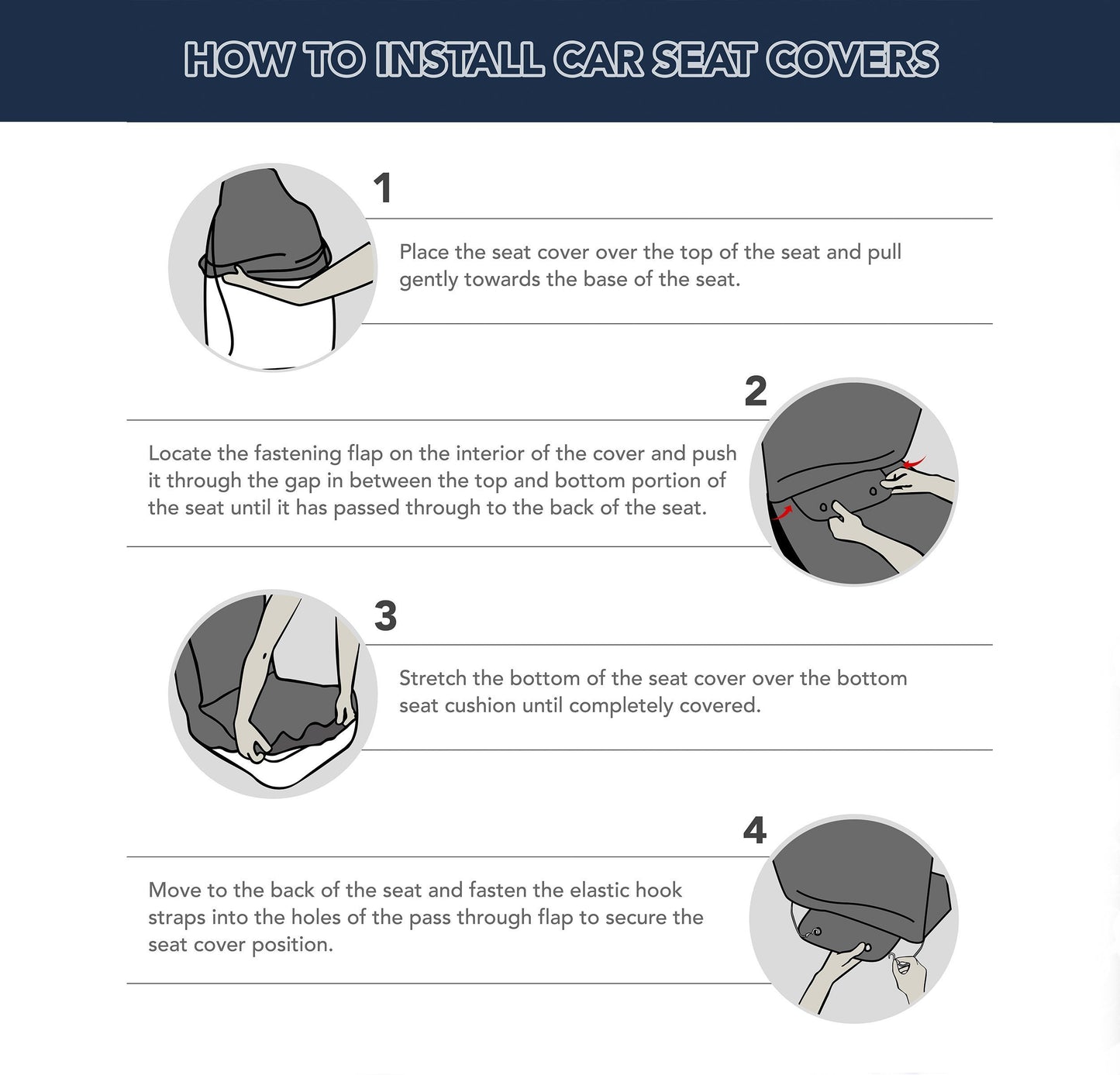 HOW TO INSTALL CAR SEAT COVERS

1

Place the seat cover over the top of the seat and pull gently towards the base of the seat.

2

Locate the fastening flap on the interior of the cover and push it through the gap in between the top and bottom portion of the seat until it has passed through to the back of the seat.

3

Stretch the bottom of the seat cover over the bottom seat cushion until completely covered.

4

Move to the back of the seat and fasten the elastic hook straps into the holes of the pass through flap to secure the seat cover position.