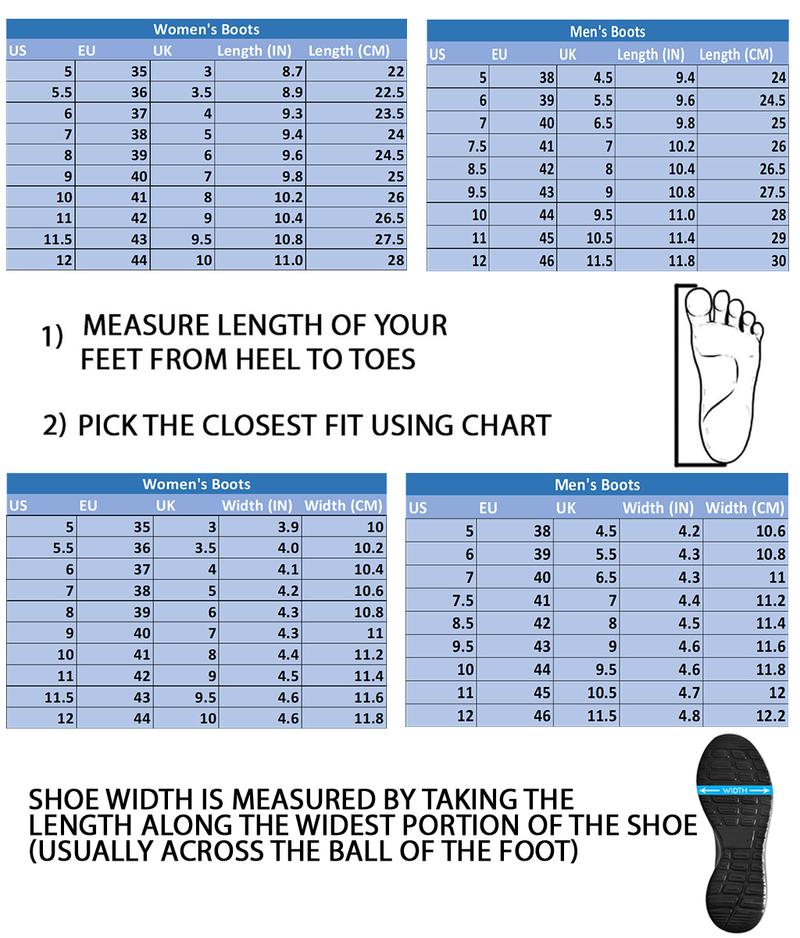 Women's Boots

| US | EU | UK | Length (IN) | Length (CM) |
|---|---|---|---|---|
| 5 | 35 | 3 | 8.7 | 22 |
| 5.5 | 36 | 3.5 | 8.9 | 22.5 |
| 6 | 37 | 4 | 9.3 | 23.5 |
| 7 | 38 | 5 | 9.4 | 24 |
| 8 | 39 | 6 | 9.6 | 24.5 |
| 9 | 40 | 7 | 9.8 | 25 |
| 10 | 41 | 8 | 10.2 | 26 |
| 11 | 42 | 9 | 10.4 | 26.5 |
| 11.5 | 43 | 9.5 | 10.8 | 27.5 |
| 12 | 44 | 10 | 11.0 | 28 |

Men's Boots

| US | EU | UK | Length (IN) | Length (CM) |
|---|---|---|---|---|
| 5 | 38 | 4.5 | 9.4 | 24 |
| 6 | 39 | 5.5 | 9.6 | 24.5 |
| 7 | 40 | 6.5 | 9.8 | 25 |
| 7.5 | 41 | 7 | 10.2 | 26 |
| 8.5 | 42 | 8 | 10.4 | 26.5 |
| 9.5 | 43 | 9 | 10.8 | 27.5 |
| 10 | 44 | 9.5 | 11.0 | 28 |
| 11 | 45 | 10.5 | 11.4 | 29 |
| 12 | 46 | 11.5 | 11.8 | 30 |

1) MEASURE LENGTH OF YOUR FEET FROM HEEL TO TOES

2) PICK THE CLOSEST FIT USING CHART

Women's Boots

| US | EU | UK | Width (IN) | Width (CM) |
|---|---|---|---|---|
| 5 | 35 | 3 | 3.9 | 10 |
| 5.5 | 36 | 3.5 | 4.0 | 10.2 |
| 6 | 37 | 4 | 4.1 | 10.4 |
| 7 | 38 | 5 | 4.2 | 10.6 |
| 8 | 39 | 6 | 4.3 | 10.8 |
| 9 | 40 | 7 | 4.3 | 11 |
| 10 | 41 | 8 | 4.4 | 11.2 |
| 11 | 42 | 9 | 4.5 | 11.4 |
| 11.5 | 43 | 9.5 | 4.6 | 11.6 |
| 12 | 44 | 10 | 4.6 | 11.8 |

Men's Boots

| US | EU | UK | Width (IN) | Width (CM) |
|---|---|---|---|---|
| 5 | 38 | 4.5 | 4.2 | 10.6 |
| 6 | 39 | 5.5 | 4.3 | 10.8 |
| 7 | 40 | 6.5 | 4.3 | 11 |
| 7.5 | 41 | 7 | 4.4 | 11.2 |
| 8.5 | 42 | 8 | 4.5 | 11.4 |
| 9.5 | 43 | 9 | 4.6 | 11.6 |
| 10 | 44 | 9.5 | 4.6 | 11.8 |
| 11 | 45 | 10.5 | 4.7 | 12 |
| 12 | 46 | 11.5 | 4.8 | 12.2 |

SHOE WIDTH IS MEASURED BY TAKING THE LENGTH ALONG THE WIDEST PORTION OF THE SHOE (USUALLY ACROSS THE BALL OF THE FOOT)

WIDTH