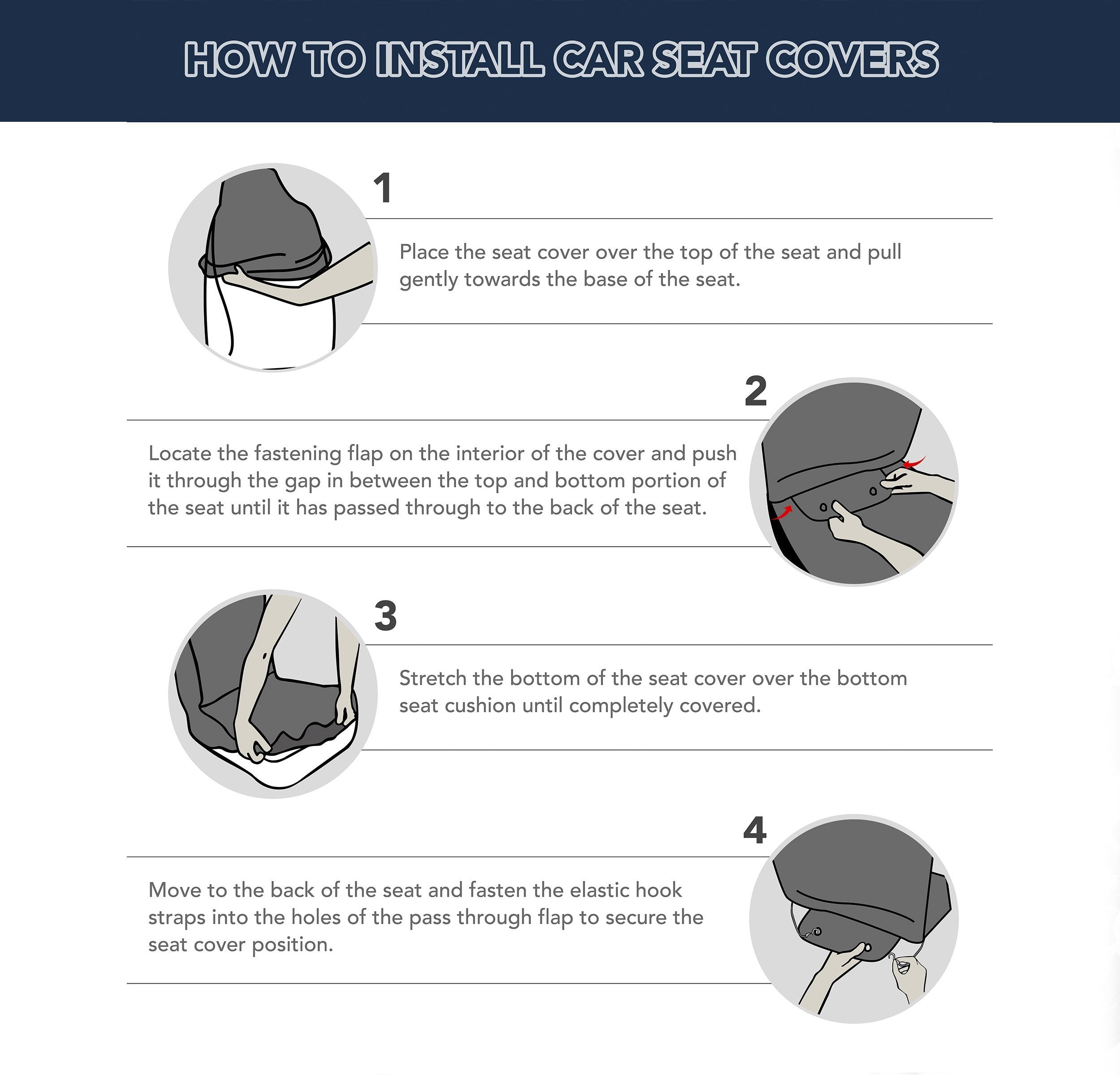 HOW TO INSTALL CAR SEAT COVERS

1

Place the seat cover over the top of the seat and pull gently towards the base of the seat.

2

Locate the fastening flap on the interior of the cover and push it through the gap in between the top and bottom portion of the seat until it has passed through to the back of the seat.

3

Stretch the bottom of the seat cover over the bottom seat cushion until completely covered.

4

Move to the back of the seat and fasten the elastic hook straps into the holes of the pass through flap to secure the seat cover position.